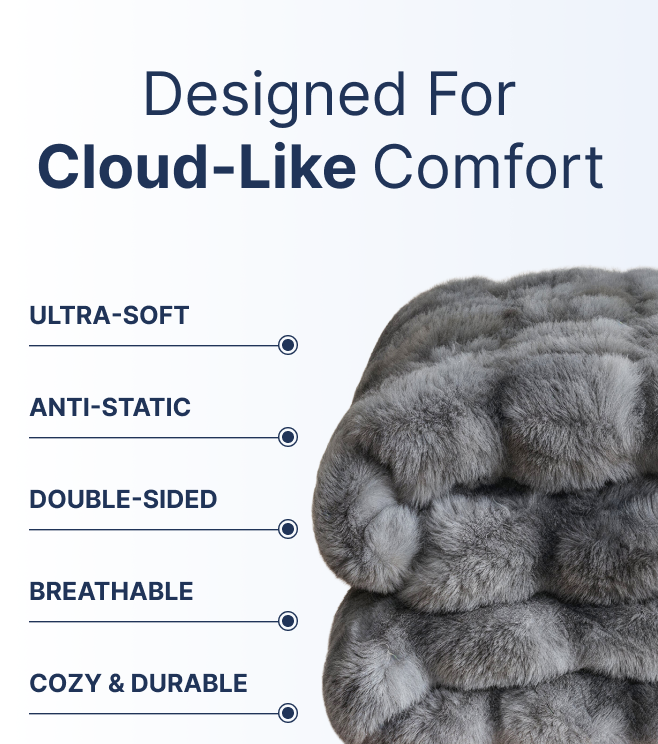 Designed For
Cloud-Like Comfort

ULTRA-SOFT

ANTI-STATIC

DOUBLE-SIDED

BREATHABLE

COZY & DURABLE