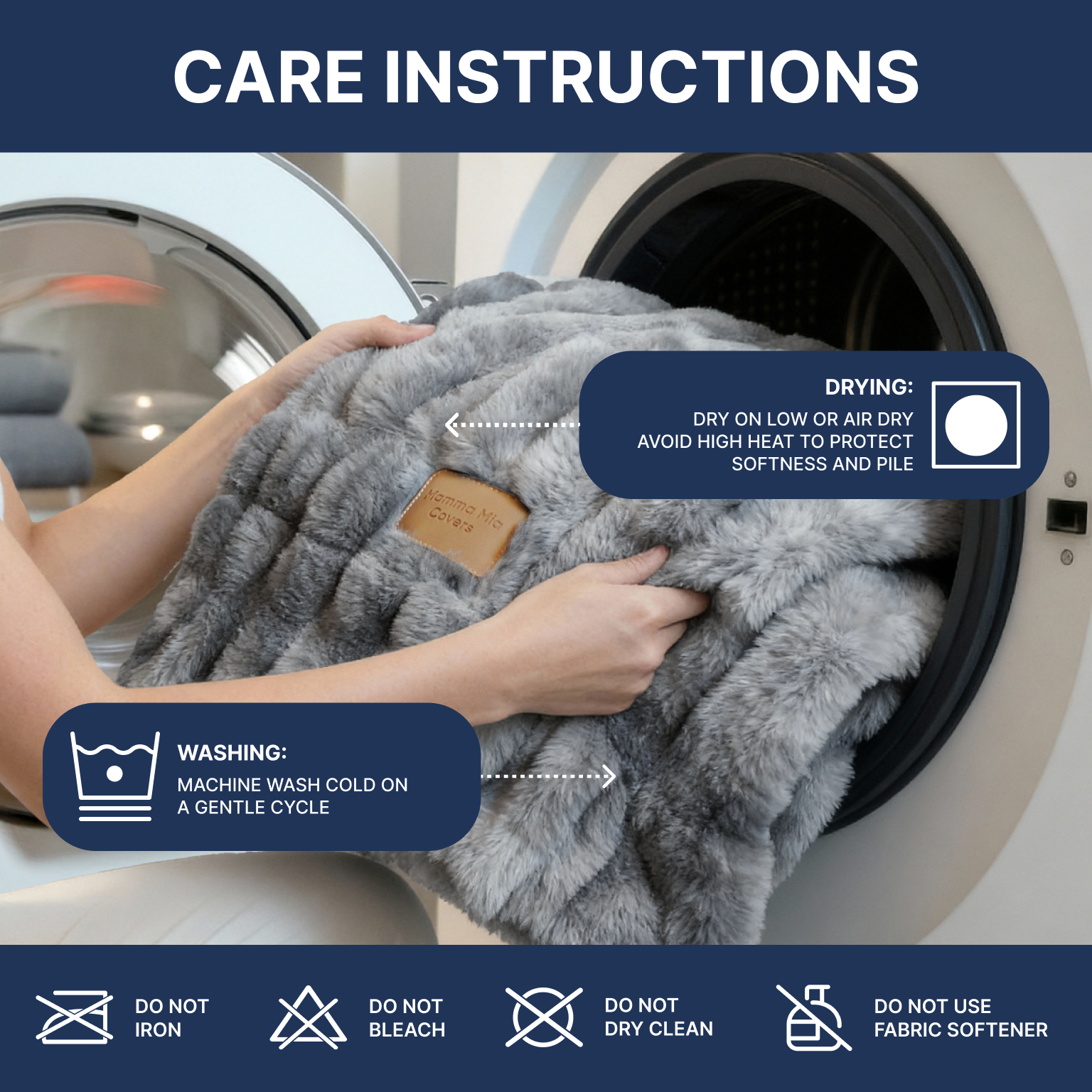 CARE INSTRUCTIONS

DRYING:
DRY ON LOW OR AIR DRY
AVOID HIGH HEAT TO PROTECT SOFTNESS AND PILE

Mamma Mia Covers

WASHING:
MACHINE WASH COLD ON A GENTLE CYCLE

DO NOT IRON

DO NOT BLEACH

DO NOT DRY CLEAN

DO NOT USE FABRIC SOFTENER