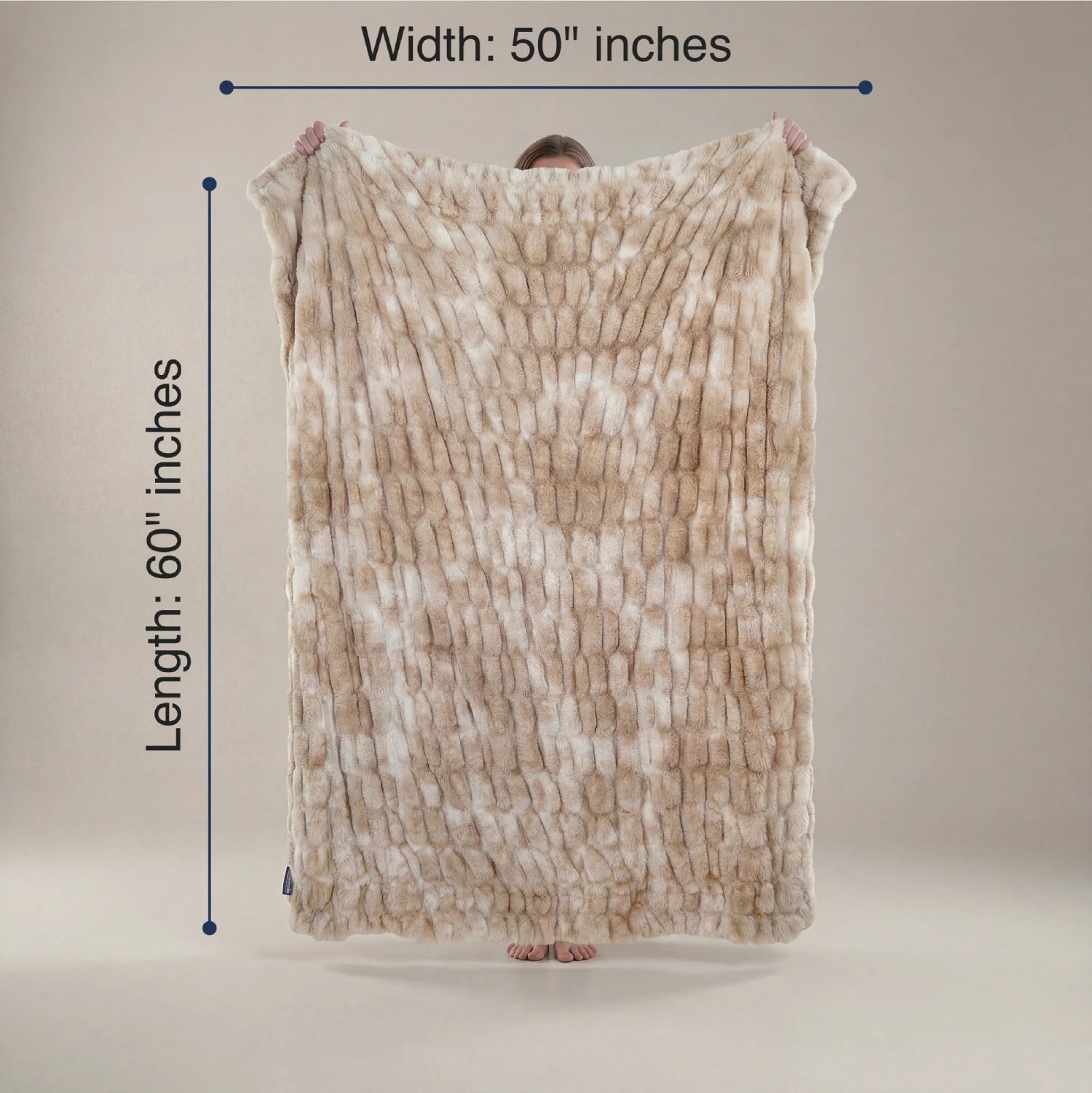 Width: 50" inches

Length: 60" inches