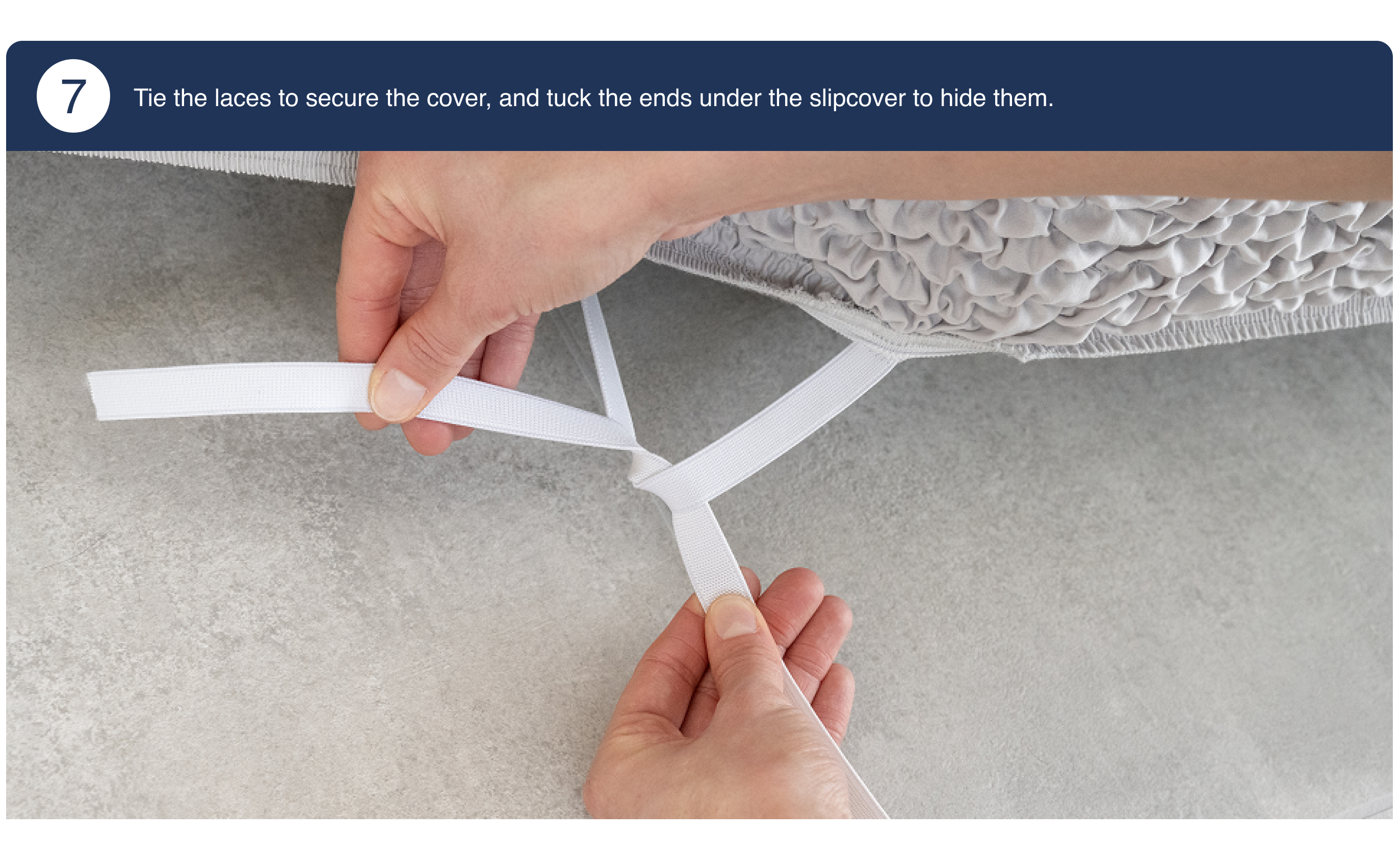 7

Tie the laces to secure the cover, and tuck the ends under the slipcover to hide them.