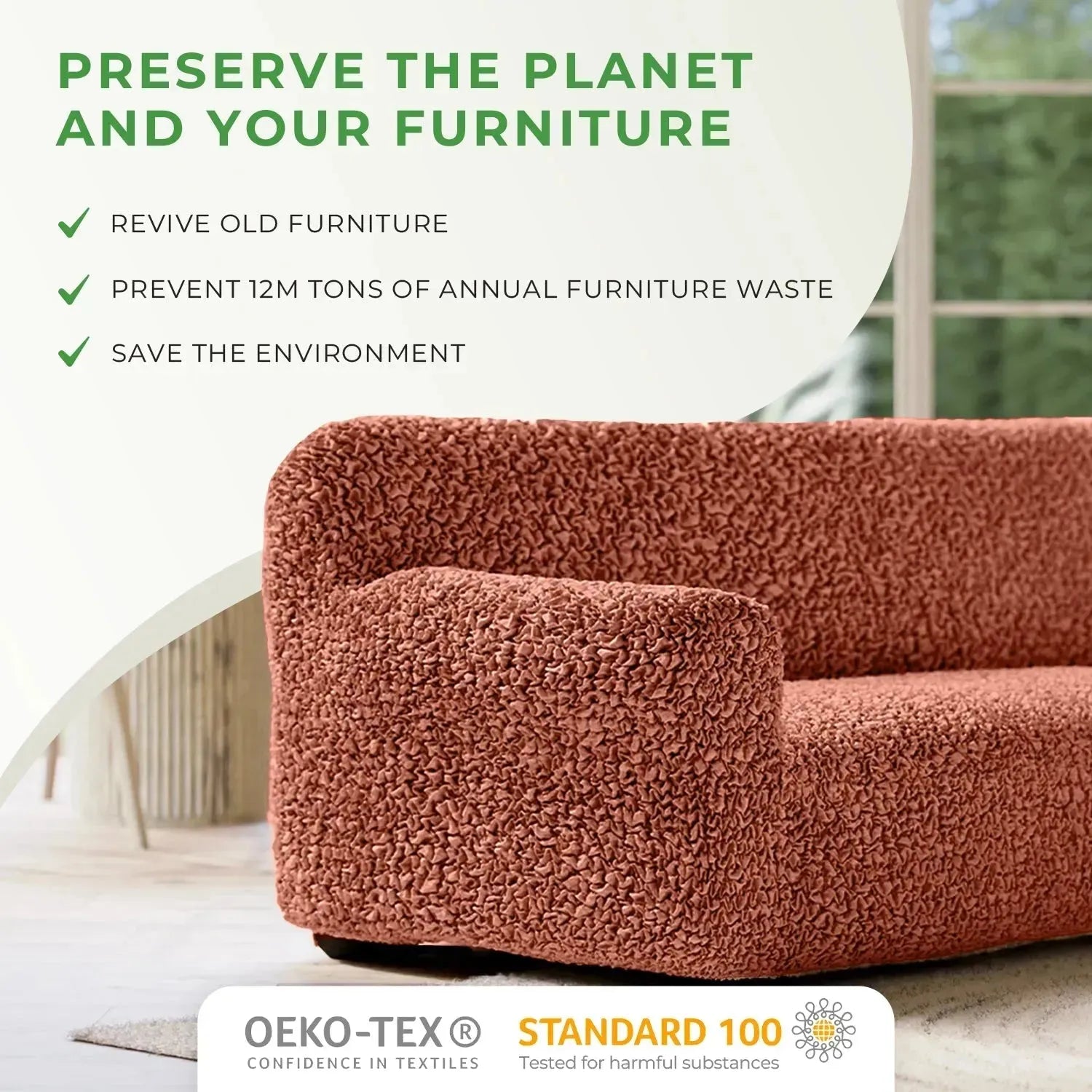 PRESERVE THE PLANET AND YOUR FURNITURE

REVIVE OLD FURNITURE

PREVENT 12M TONS OF ANNUAL FURNITURE WASTE

SAVE THE ENVIRONMENT

OEKO-TEX®
CONFIDENCE IN TEXTILES

STANDARD 100
Tested for harmful substances